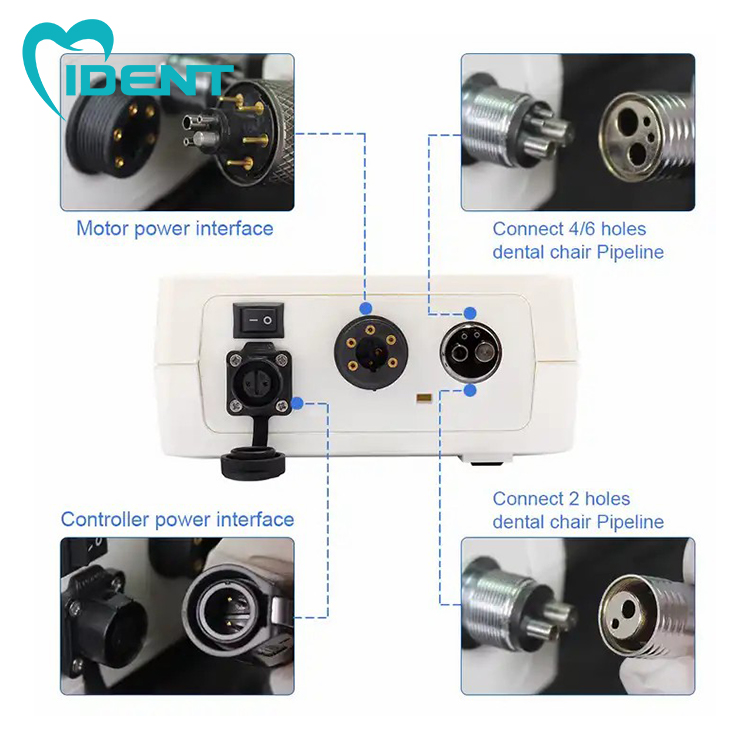 IDENT

Motor power interface

Connect 4/6 holes dental chair Pipeline

Controller power interface

Connect 2 holes dental chair Pipeline