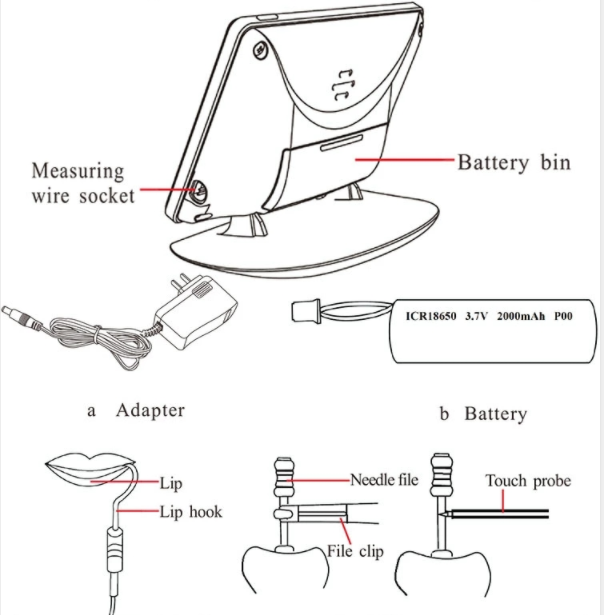 Measuring wire socket

Battery bin

ICR18650 3.7V 2000mAh P00

a Adapter

b Battery

Lip

Lip hook

Needle file

File clip

Touch probe