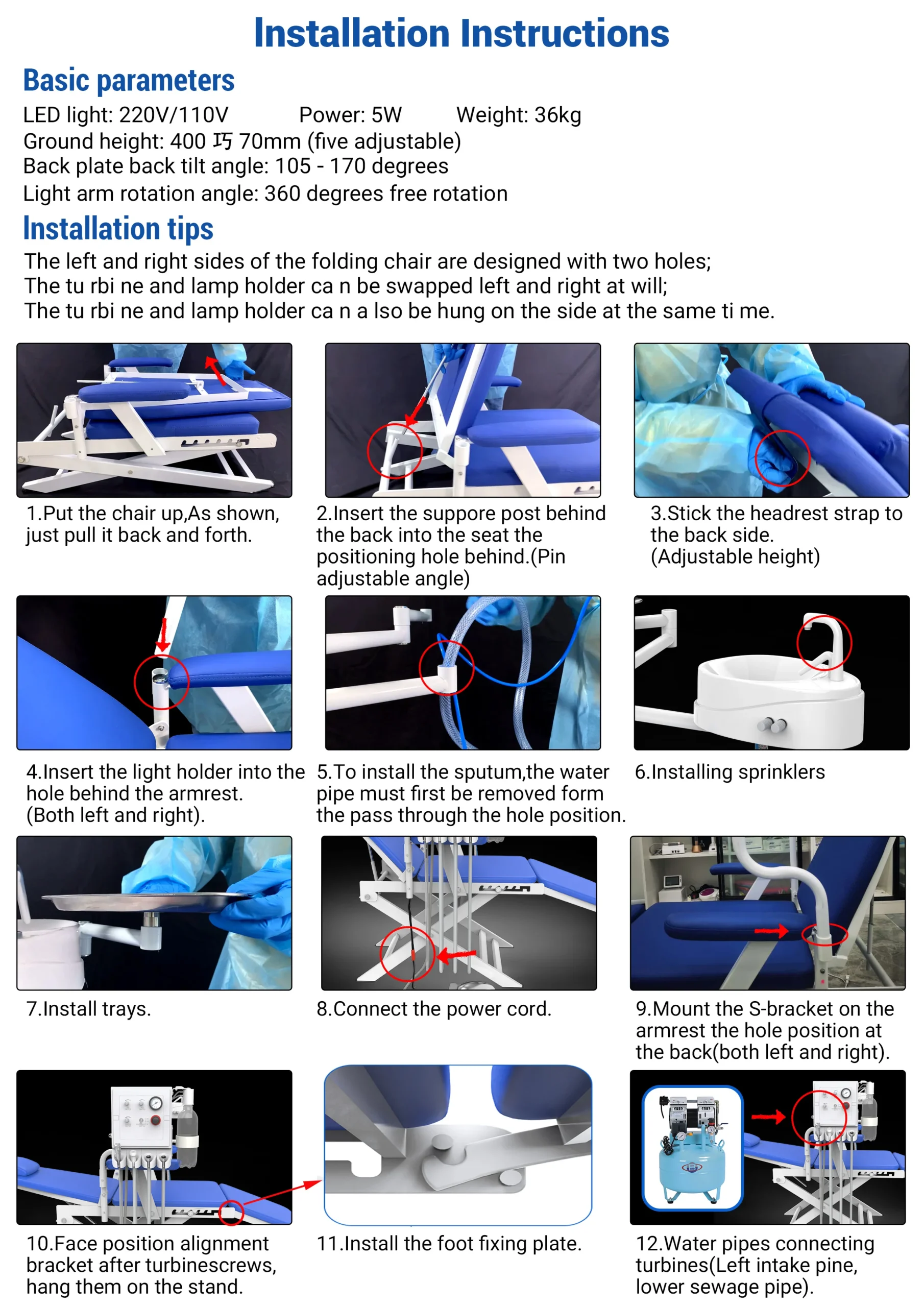 Installation Instructions

Basic parameters

LED light: 220V/110V Power: 5W Weight: 36kg
Ground height: 400 巧 70mm (five adjustable)
Back plate back tilt angle: 105 - 170 degrees
Light arm rotation angle: 360 degrees free rotation

Installation tips

The left and right sides of the folding chair are designed with two holes;
The tu rbi ne and lamp holder ca n be swapped left and right at will;
The tu rbi ne and lamp holder ca n a lso be hung on the side at the same ti me.

1.Put the chair up,As shown, just pull it back and forth.

2.Insert the suppore post behind the back into the seat the positioning hole behind.(Pin adjustable angle)

3.Stick the headrest strap to the back side. (Adjustable height)

4.Insert the light holder into the hole behind the armrest. (Both left and right).

5.To install the sputum,the water pipe must first be removed form the pass through the hole position.

6.Installing sprinklers

7.Install trays.

8.Connect the power cord.

9.Mount the S-bracket on the armrest the hole position at the back(both left and right).

10.Face position alignment bracket after turbinescrews, hang them on the stand.

11.Install the foot fixing plate.

12.Water pipes connecting turbines(Left intake pine, lower sewage pipe).