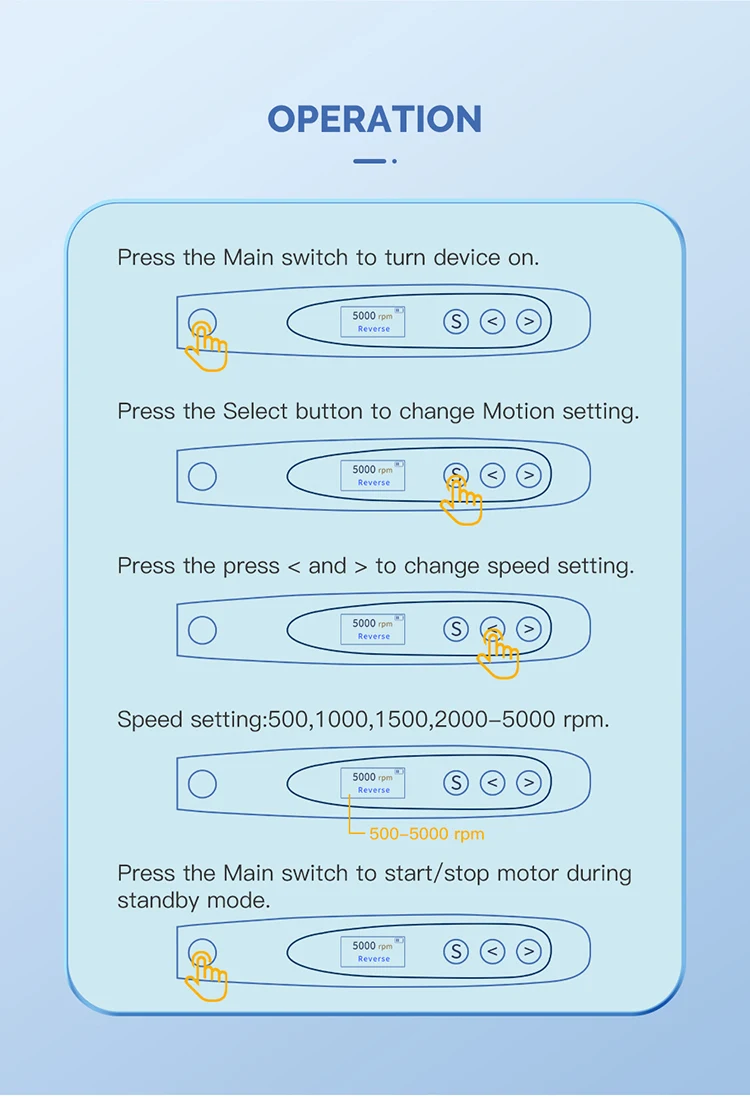 OPERATION

Press the Main switch to turn device on.

5000 rpm
Reverse
S < >

Press the Select button to change Motion setting.

5000 rpm
Reverse
S < >

Press the press < and > to change speed setting.

5000 rpm
Reverse
S < >

Speed setting:500,1000,1500,2000–5000 rpm.

5000 rpm
Reverse
S < >
500–5000 rpm

Press the Main switch to start/stop motor during standby mode.

5000 rpm
Reverse
S < >