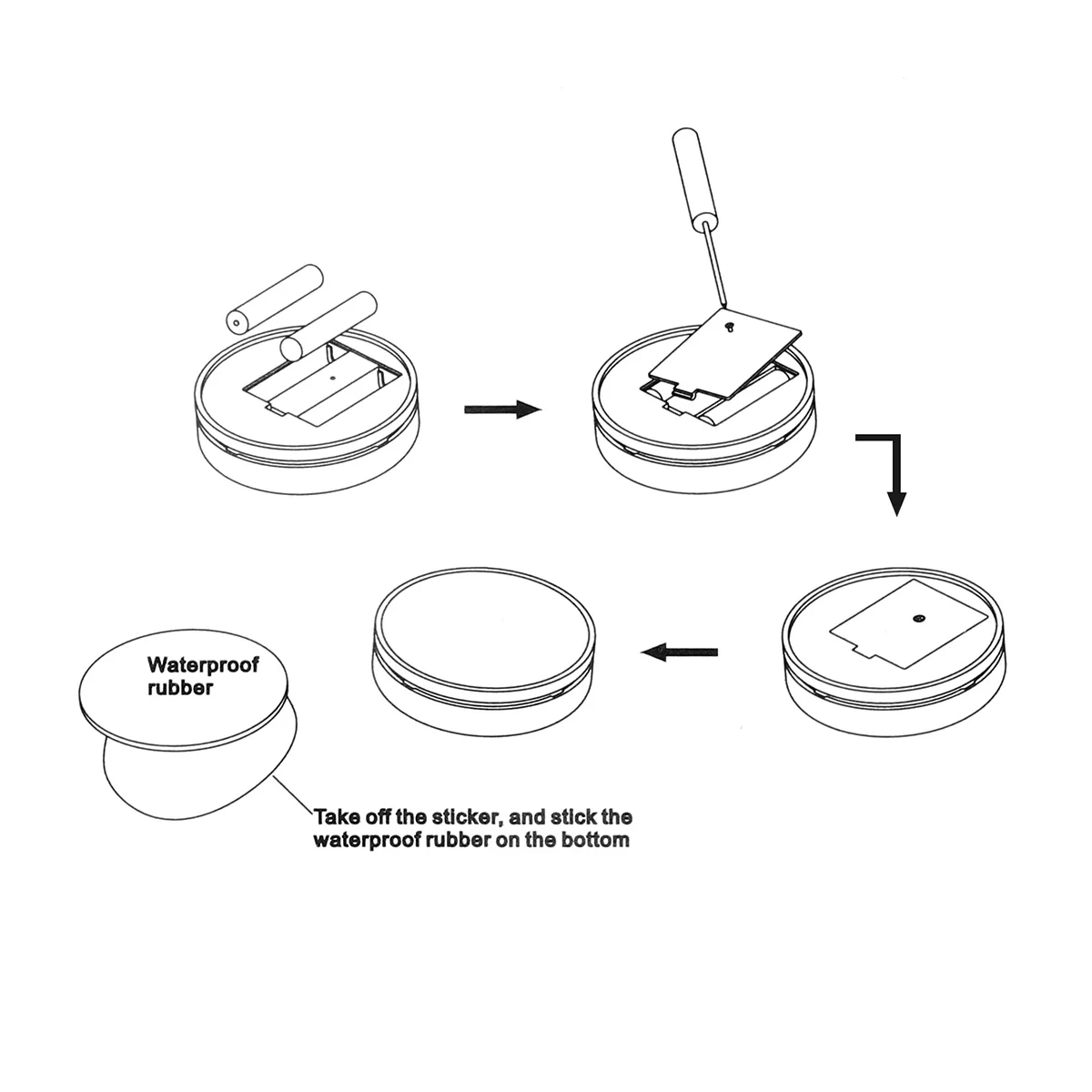 Waterproof rubber

Take off the sticker, and stick the waterproof rubber on the bottom