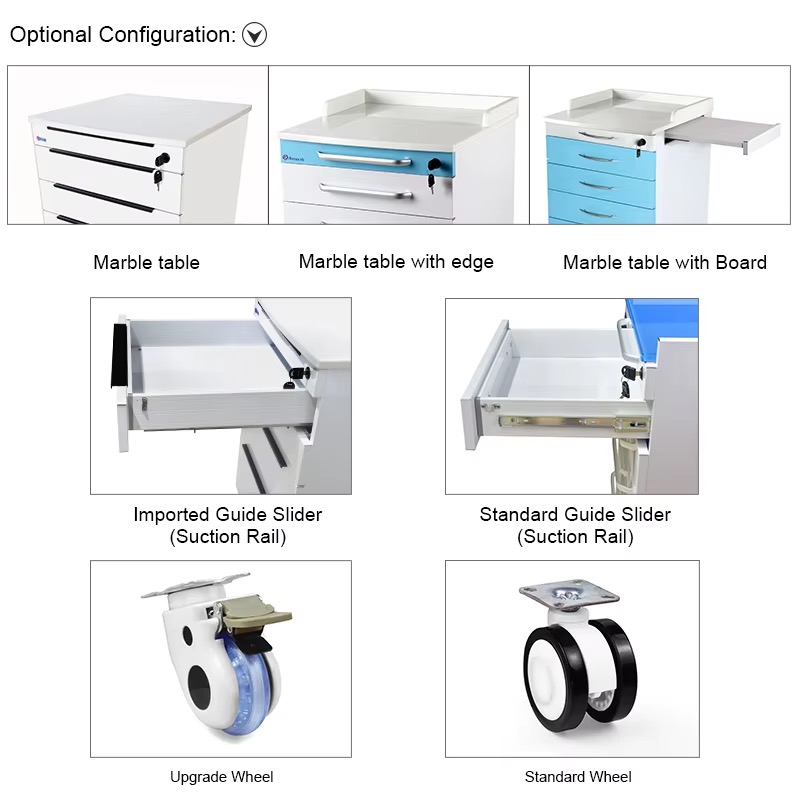 Optional Configuration:

Marble table

Marble table with edge

Marble table with Board

Imported Guide Slider (Suction Rail)

Standard Guide Slider (Suction Rail)

Upgrade Wheel

Standard Wheel