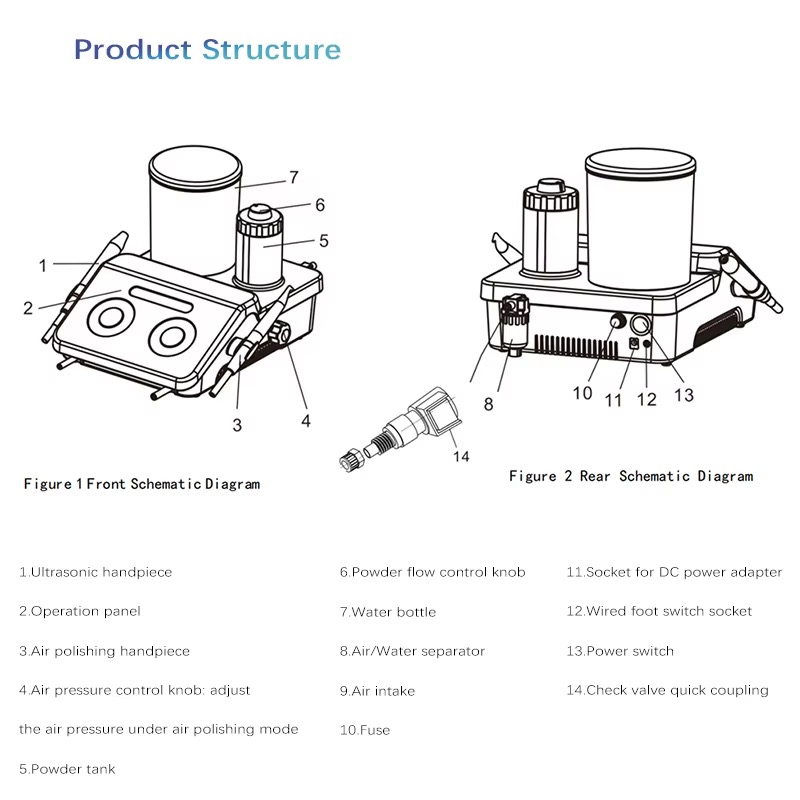 Product Structure

7
6
5
1
2
3
4

Figure 1 Front Schematic Diagram

8
10
11
12
13
14

Figure 2 Rear Schematic Diagram

1.Ultrasonic handpiece

2.Operation panel

3.Air polishing handpiece

4.Air pressure control knob: adjust the air pressure under air polishing mode

5.Powder tank

6.Powder flow control knob

7.Water bottle

8.Air/Water separator

9.Air intake

10.Fuse

11.Socket for DC power adapter

12.Wired foot switch socket

13.Power switch

14.Check valve quick coupling