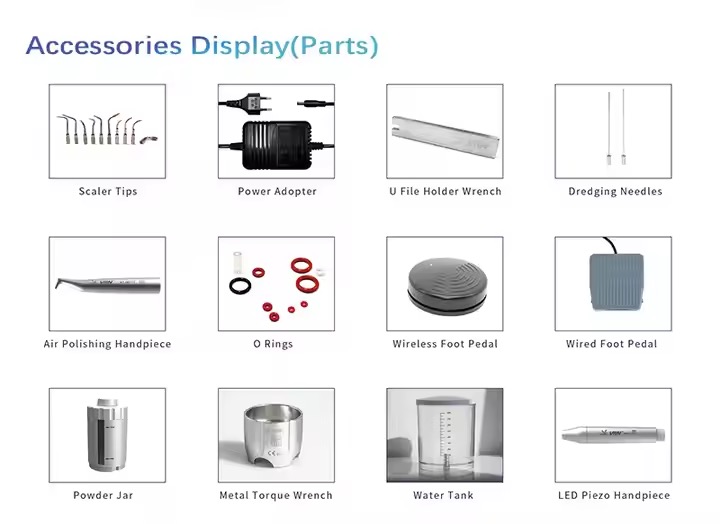 Accessories Display(Parts)

Scaler Tips

Power Adopter

U File Holder Wrench

Dredging Needles

Air Polishing Handpiece

O Rings

Wireless Foot Pedal

Wired Foot Pedal

Powder Jar

Metal Torque Wrench

Water Tank

LED Piezo Handpiece