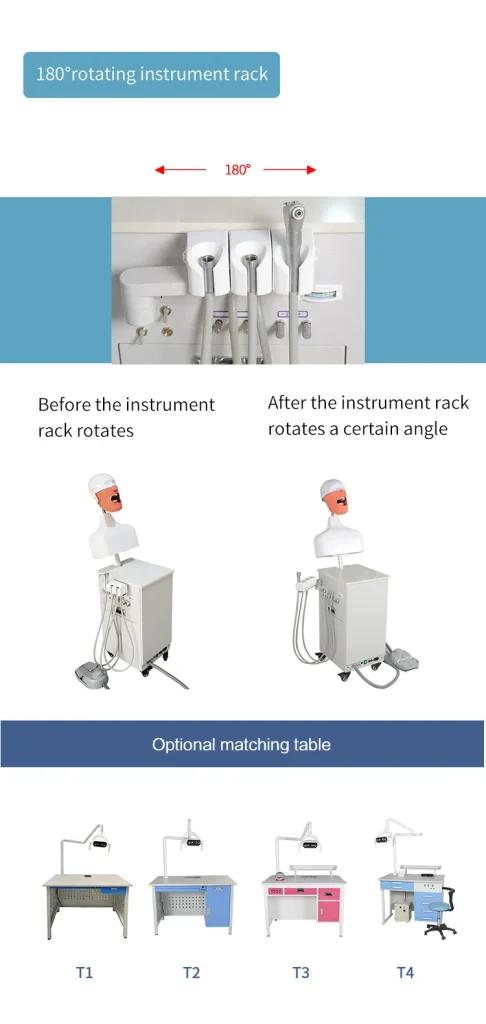 180°rotating instrument rack

180°

Before the instrument rack rotates

After the instrument rack rotates a certain angle

Optional matching table

T1

T2

T3

T4