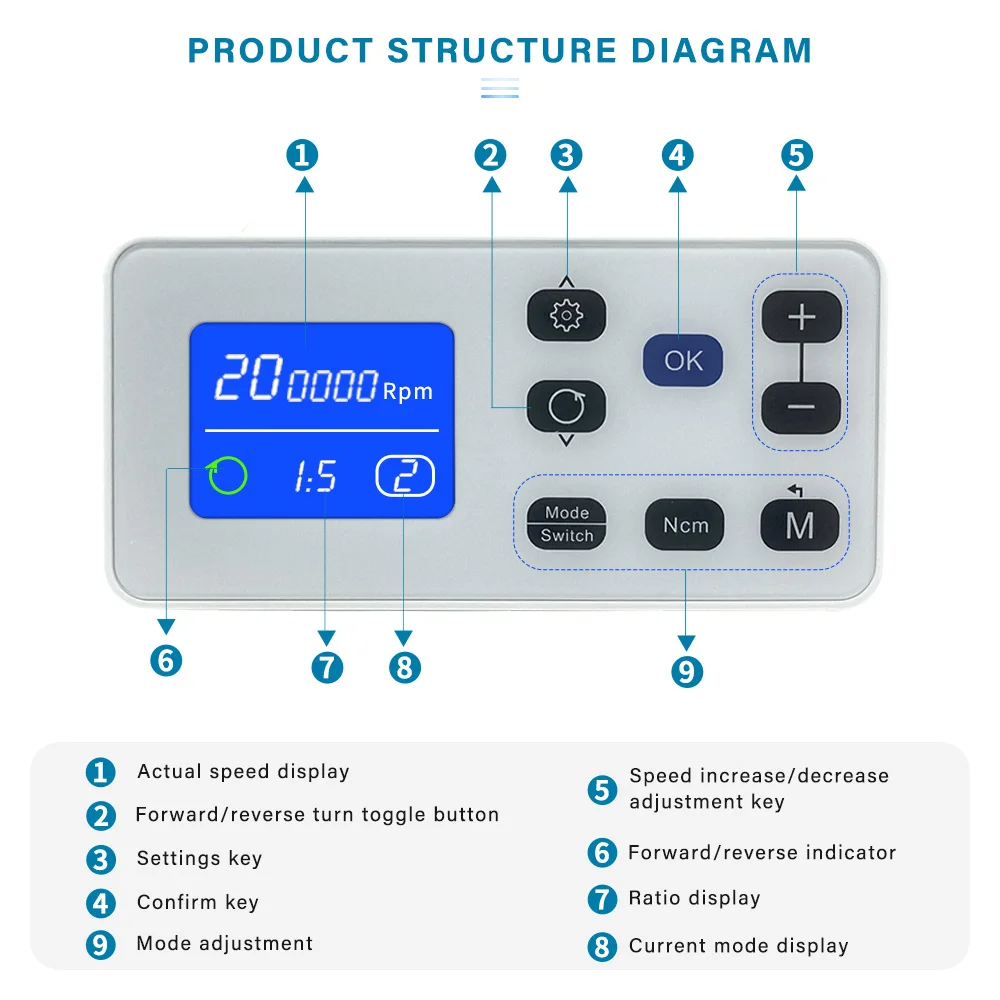 PRODUCT STRUCTURE DIAGRAM

1
2
3
4
5

200000 Rpm

1:5
2

OK
+
−
Mode Switch
Ncm
M

6
7
8
9

1 Actual speed display
2 Forward/reverse turn toggle button
3 Settings key
4 Confirm key
9 Mode adjustment

5 Speed increase/decrease adjustment key
6 Forward/reverse indicator
7 Ratio display
8 Current mode display