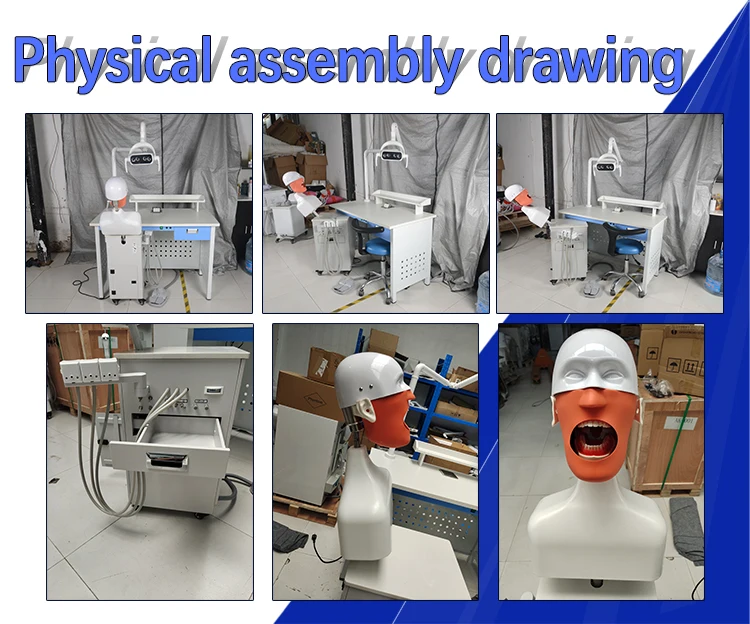 Physical assembly drawing